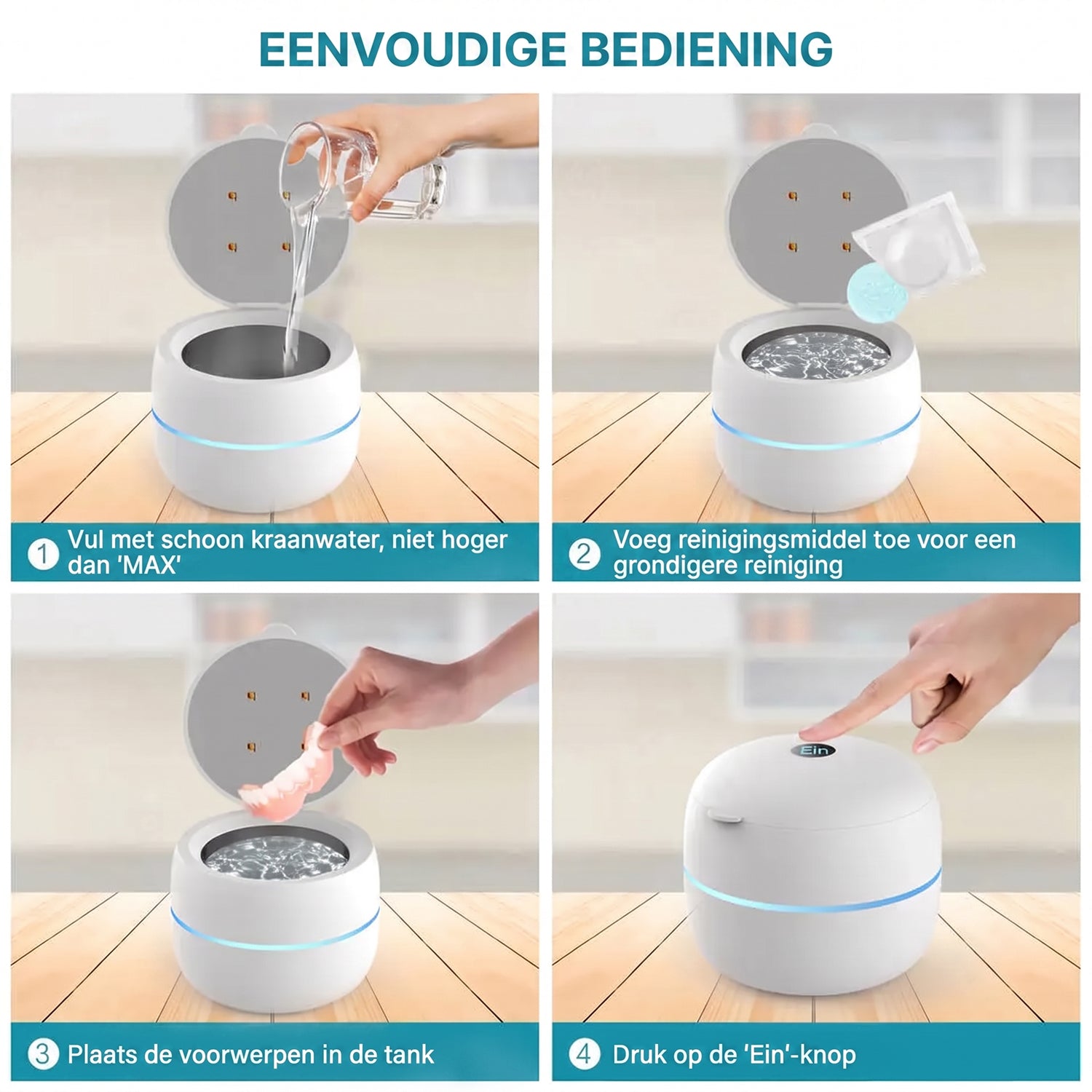 EENVOUDIGE BEDIENING

1 Vul met schoon kraanwater, niet hoger dan 'MAX'

2 Voeg reinigingsmiddel toe voor een grondigere reiniging

3 Plaats de voorwerpen in de tank

Ein

4 Druk op de 'Ein'-knop