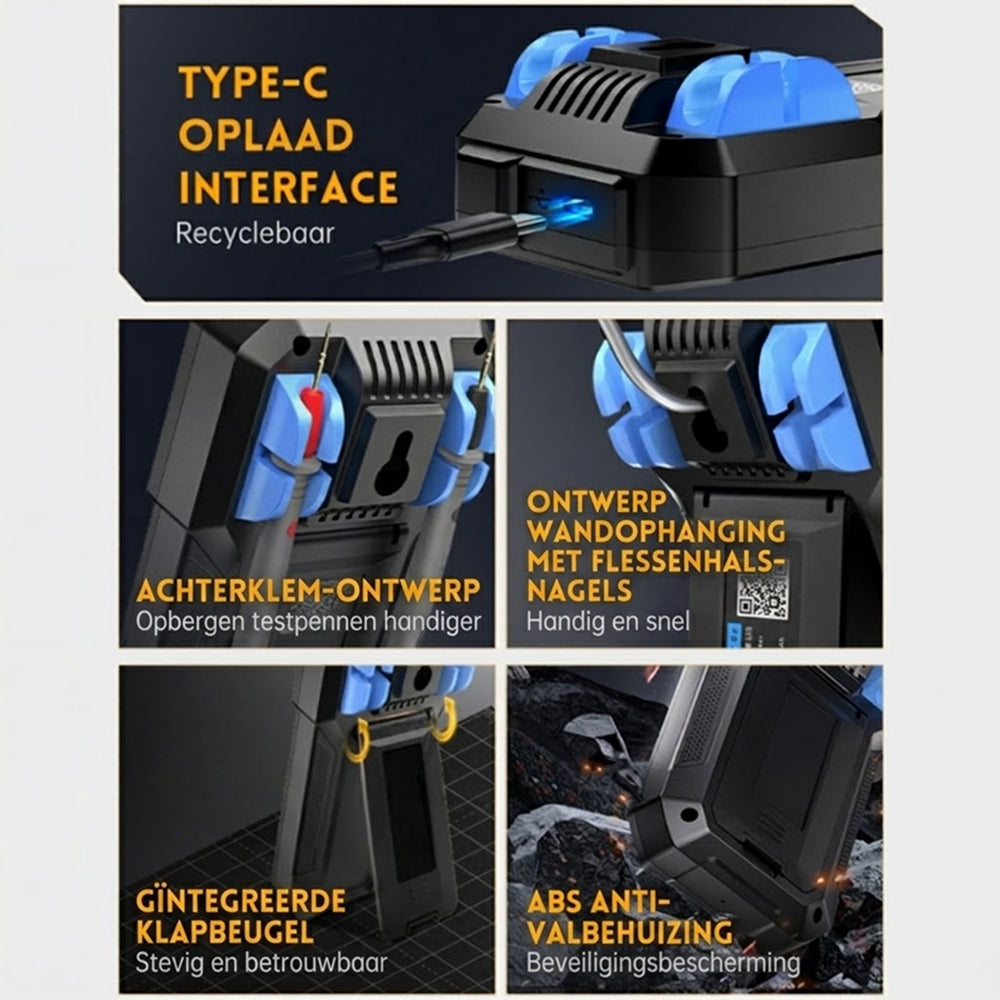 TYPE-C
OPLAAD
INTERFACE
Recyclebaar

ACHTERKLEM-ONTWERP
Opbergen testpennen handiger

ONTWERP
WANDOPHANGING
MET FLESSENHALS-
NAGELS
Handig en snel

GÏNTEGREERDE
KLAPBEUGEL
Stevig en betrouwbaar

ABS ANTI-
VALBEHUIZING
Beveiligingsbescherming