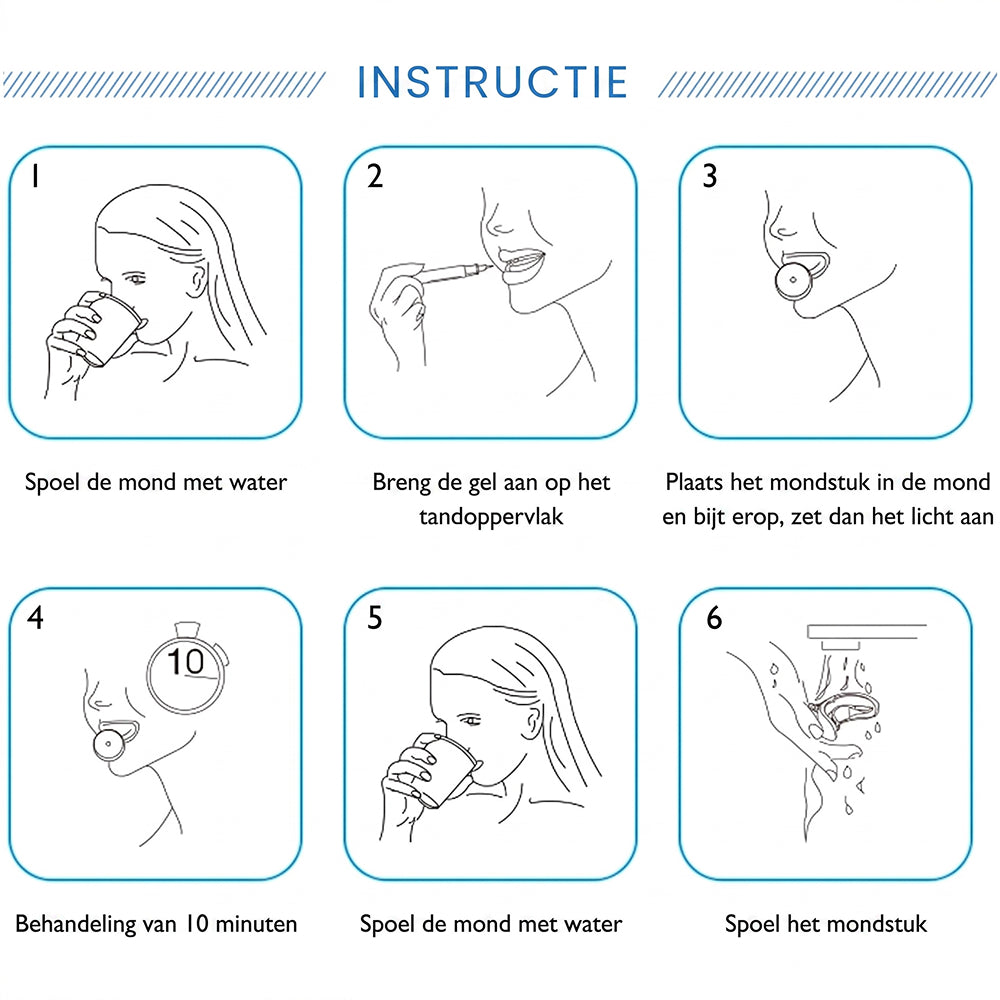 INSTRUCTIE

1

Spoel de mond met water

2

Breng de gel aan op het tandoppervlak

3

Plaats het mondstuk in de mond en bijt erop, zet dan het licht aan

4

10

Behandeling van 10 minuten

5

Spoel de mond met water

6

Spoel het mondstuk